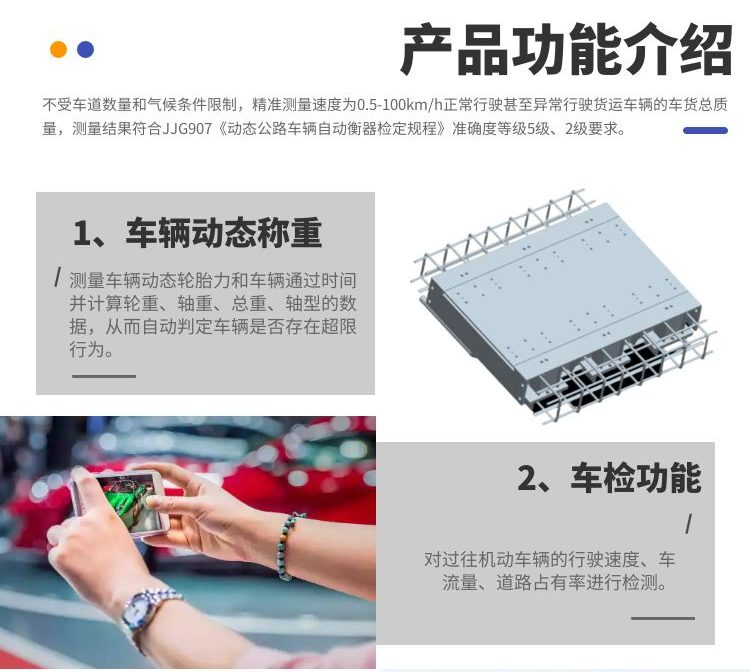 产品功能介绍

不受车道数量和气候条件限制，精准测量速度为0.5-100km/h正常行驶甚至异常行驶货运车辆的车货总质量，测量结果符合JJG907《动态公路车辆自动衡器检定规程》准确度等级5级、2级要求。

1、车辆动态称重

/ 测量车辆动态轮胎力和车辆通过时间并计算轮重、轴重、总重、轴型的数据，从而自动判定车辆是否存在超限行为。

2、车检功能

/

对过往机动车辆的行驶速度、车流量、道路占有率进行检测。